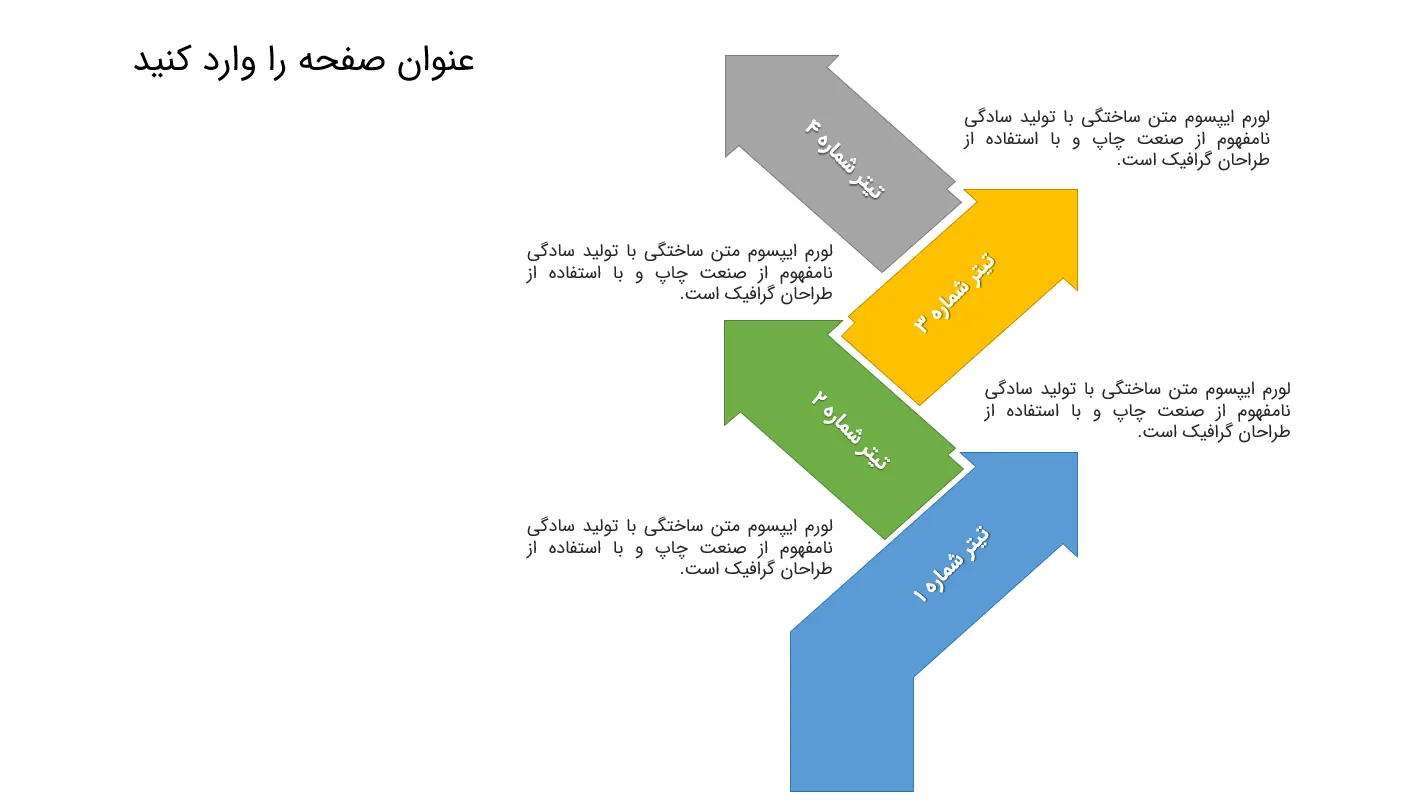 عنوان صفحه را وارد کنید

تیتر شماره ۴

لورم ایپسوم متن ساختگی با تولید سادگی نامفهوم از صنعت چاپ و با استفاده از طراحان گرافیک است.

تیتر شماره ۳

لورم ایپسوم متن ساختگی با تولید سادگی نامفهوم از صنعت چاپ و با استفاده از طراحان گرافیک است.

تیتر شماره ۲

لورم ایپسوم متن ساختگی با تولید سادگی نامفهوم از صنعت چاپ و با استفاده از طراحان گرافیک است.

تیتر شماره ۱

لورم ایپسوم متن ساختگی با تولید سادگی نامفهوم از صنعت چاپ و با استفاده از طراحان گرافیک است.