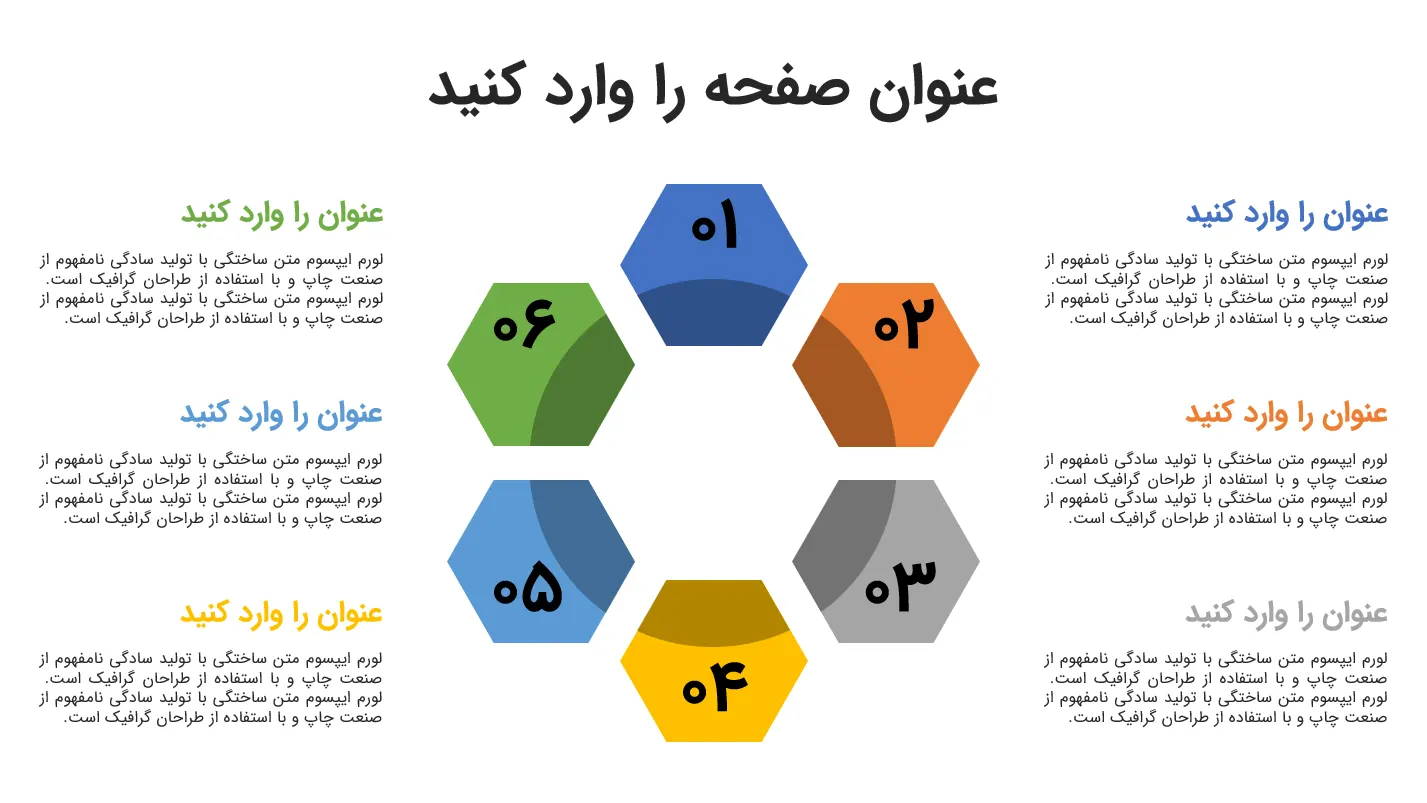 عنوان صفحه را وارد کنید

عنوان را وارد کنید

لورم ایپسوم متن ساختگی با تولید سادگی نامفهوم از صنعت چاپ و با استفاده از طراحان گرافیک است. لورم ایپسوم متن ساختگی با تولید سادگی نامفهوم از صنعت چاپ و با استفاده از طراحان گرافیک است.

عنوان را وارد کنید

لورم ایپسوم متن ساختگی با تولید سادگی نامفهوم از صنعت چاپ و با استفاده از طراحان گرافیک است. لورم ایپسوم متن ساختگی با تولید سادگی نامفهوم از صنعت چاپ و با استفاده از طراحان گرافیک است.

عنوان را وارد کنید

لورم ایپسوم متن ساختگی با تولید سادگی نامفهوم از صنعت چاپ و با استفاده از طراحان گرافیک است. لورم ایپسوم متن ساختگی با تولید سادگی نامفهوم از صنعت چاپ و با استفاده از طراحان گرافیک است.

۰۱

۰۲

۰۳

۰۴

۰۵

۰۶

عنوان را وارد کنید

لورم ایپسوم متن ساختگی با تولید سادگی نامفهوم از صنعت چاپ و با استفاده از طراحان گرافیک است. لورم ایپسوم متن ساختگی با تولید سادگی نامفهوم از صنعت چاپ و با استفاده از طراحان گرافیک است.

عنوان را وارد کنید

لورم ایپسوم متن ساختگی با تولید سادگی نامفهوم از صنعت چاپ و با استفاده از طراحان گرافیک است. لورم ایپسوم متن ساختگی با تولید سادگی نامفهوم از صنعت چاپ و با استفاده از طراحان گرافیک است.

عنوان را وارد کنید

لورم ایپسوم متن ساختگی با تولید سادگی نامفهوم از صنعت چاپ و با استفاده از طراحان گرافیک است. لورم ایپسوم متن ساختگی با تولید سادگی نامفهوم از صنعت چاپ و با استفاده از طراحان گرافیک است.