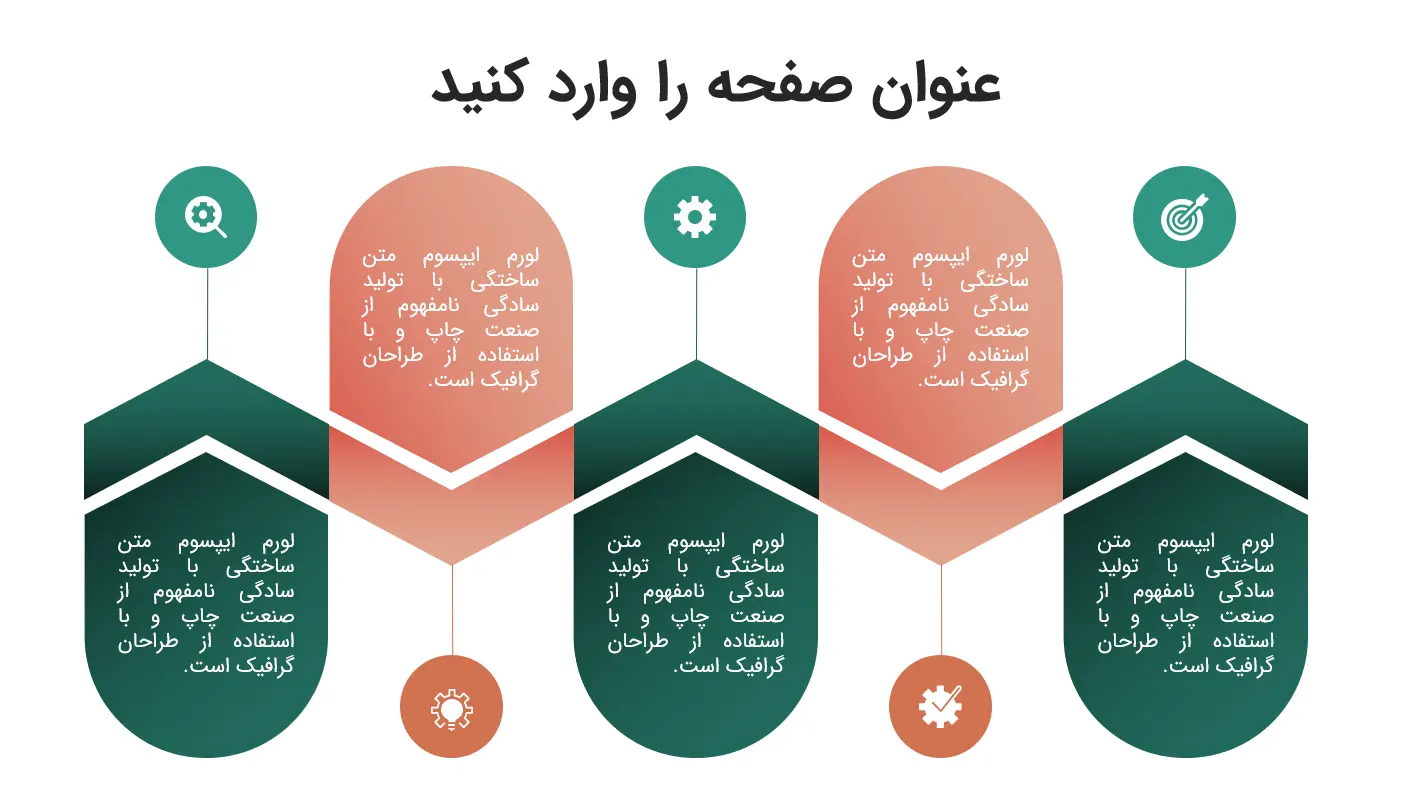 عنوان صفحه را وارد کنید

لورم ایپسوم متن ساختگی با تولید سادگی نامفهوم از صنعت چاپ و با استفاده از طراحان گرافیک است.

لورم ایپسوم متن ساختگی با تولید سادگی نامفهوم از صنعت چاپ و با استفاده از طراحان گرافیک است.

لورم ایپسوم متن ساختگی با تولید سادگی نامفهوم از صنعت چاپ و با استفاده از طراحان گرافیک است.

لورم ایپسوم متن ساختگی با تولید سادگی نامفهوم از صنعت چاپ و با استفاده از طراحان گرافیک است.

لورم ایپسوم متن ساختگی با تولید سادگی نامفهوم از صنعت چاپ و با استفاده از طراحان گرافیک است.