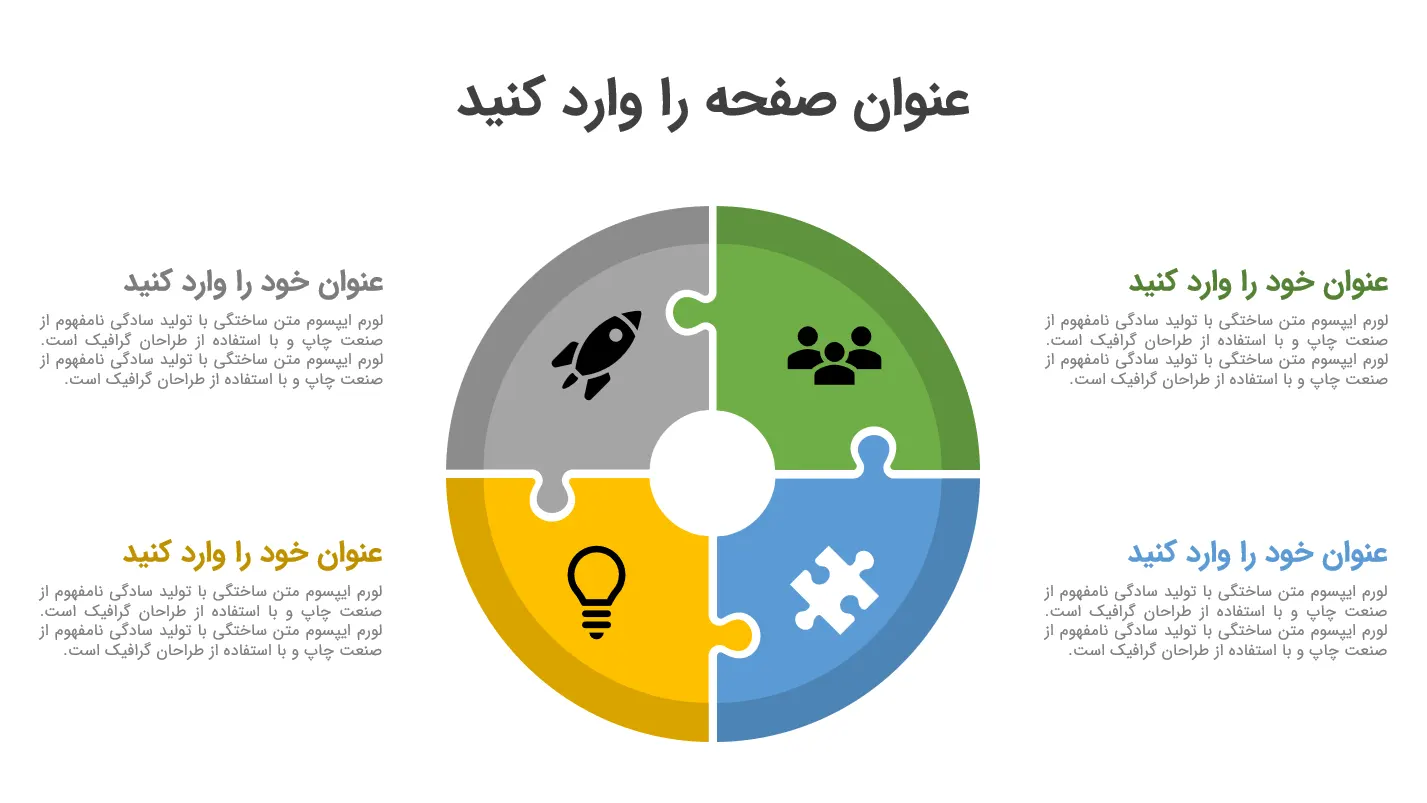 عنوان صفحه را وارد کنید

عنوان خود را وارد کنید

لورم ایپسوم متن ساختگی با تولید سادگی نامفهوم از صنعت چاپ و با استفاده از طراحان گرافیک است. لورم ایپسوم متن ساختگی با تولید سادگی نامفهوم از صنعت چاپ و با استفاده از طراحان گرافیک است.

عنوان خود را وارد کنید

لورم ایپسوم متن ساختگی با تولید سادگی نامفهوم از صنعت چاپ و با استفاده از طراحان گرافیک است. لورم ایپسوم متن ساختگی با تولید سادگی نامفهوم از صنعت چاپ و با استفاده از طراحان گرافیک است.

عنوان خود را وارد کنید

لورم ایپسوم متن ساختگی با تولید سادگی نامفهوم از صنعت چاپ و با استفاده از طراحان گرافیک است. لورم ایپسوم متن ساختگی با تولید سادگی نامفهوم از صنعت چاپ و با استفاده از طراحان گرافیک است.

عنوان خود را وارد کنید

لورم ایپسوم متن ساختگی با تولید سادگی نامفهوم از صنعت چاپ و با استفاده از طراحان گرافیک است. لورم ایپسوم متن ساختگی با تولید سادگی نامفهوم از صنعت چاپ و با استفاده از طراحان گرافیک است.